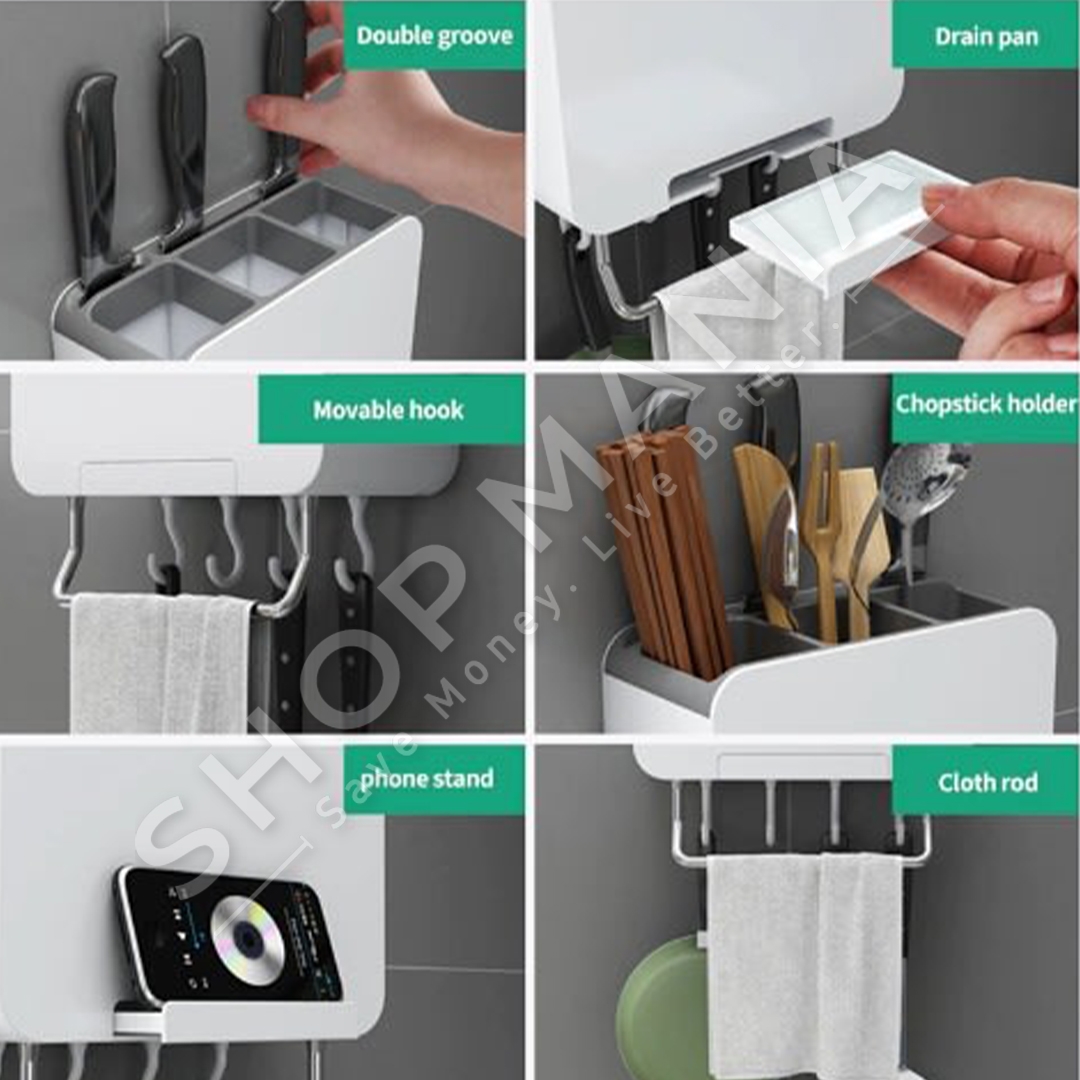 Double groove

Drain pan

Movable hook

Chopstick holder

phone stand

Cloth rod

SHOP MANIA
Save Money. Live Better.